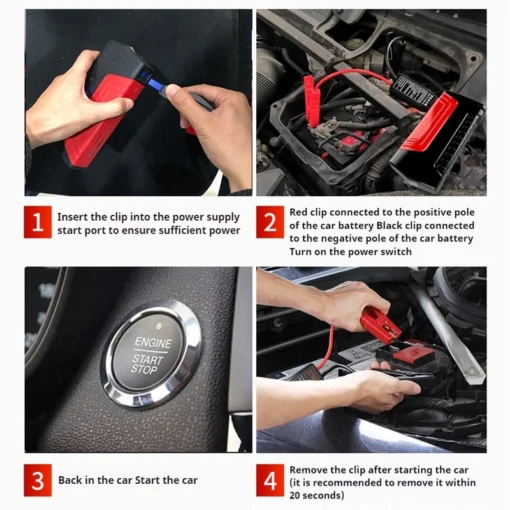 1
Insert the clip into the power supply start port to ensure sufficient power

2
Red clip connected to the positive pole of the car battery Black clip connected to the negative pole of the car battery Turn on the power switch

ENGINE
START
STOP

3
Back in the car Start the car

4
Remove the clip after starting the car (it is recommended to remove it within 20 seconds)