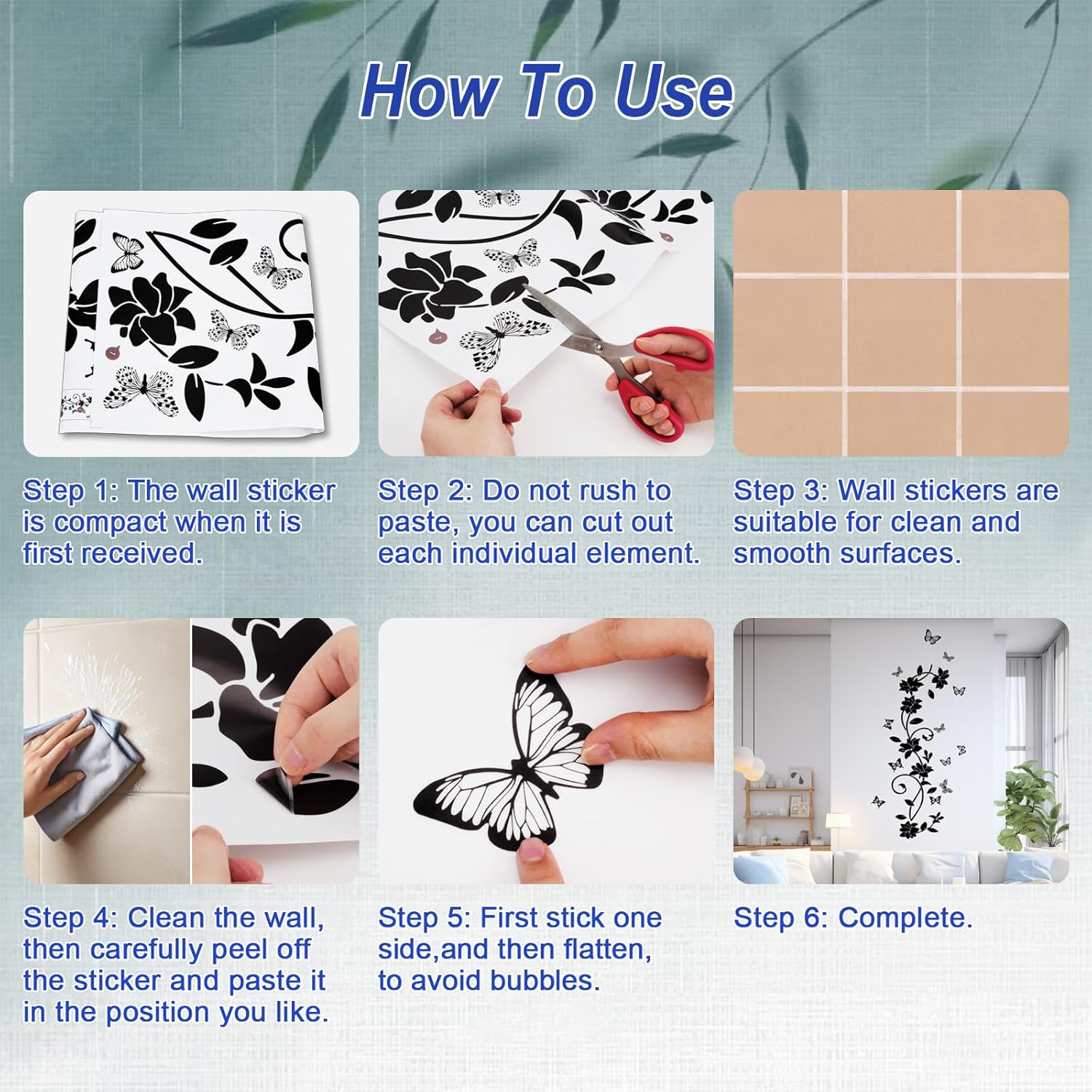 How To Use

Step 1: The wall sticker is compact when it is first received.

Step 2: Do not rush to paste, you can cut out each individual element.

Step 3: Wall stickers are suitable for clean and smooth surfaces.

Step 4: Clean the wall, then carefully peel off the sticker and paste it in the position you like.

Step 5: First stick one side,and then flatten, to avoid bubbles.

Step 6: Complete.