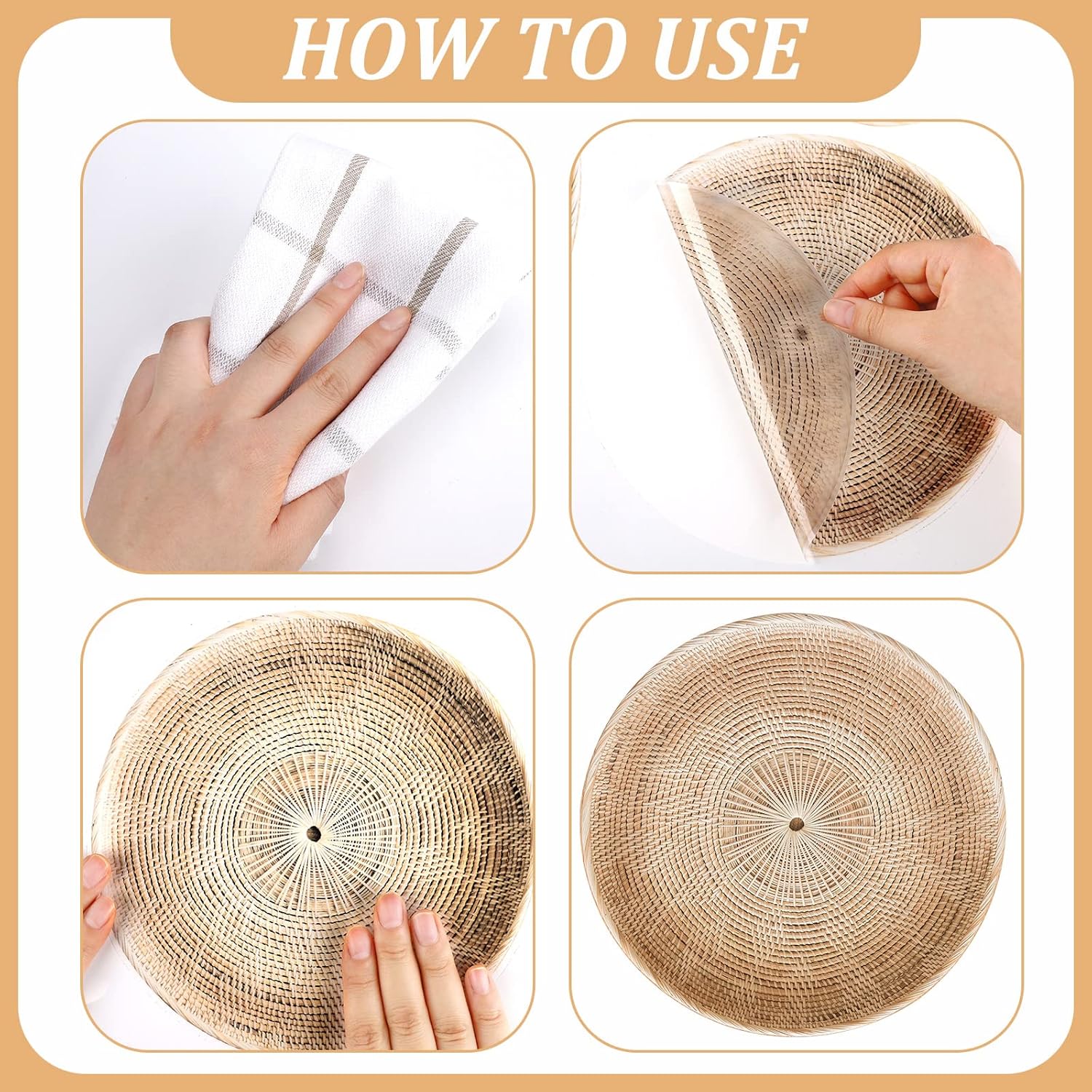 HOW TO USE