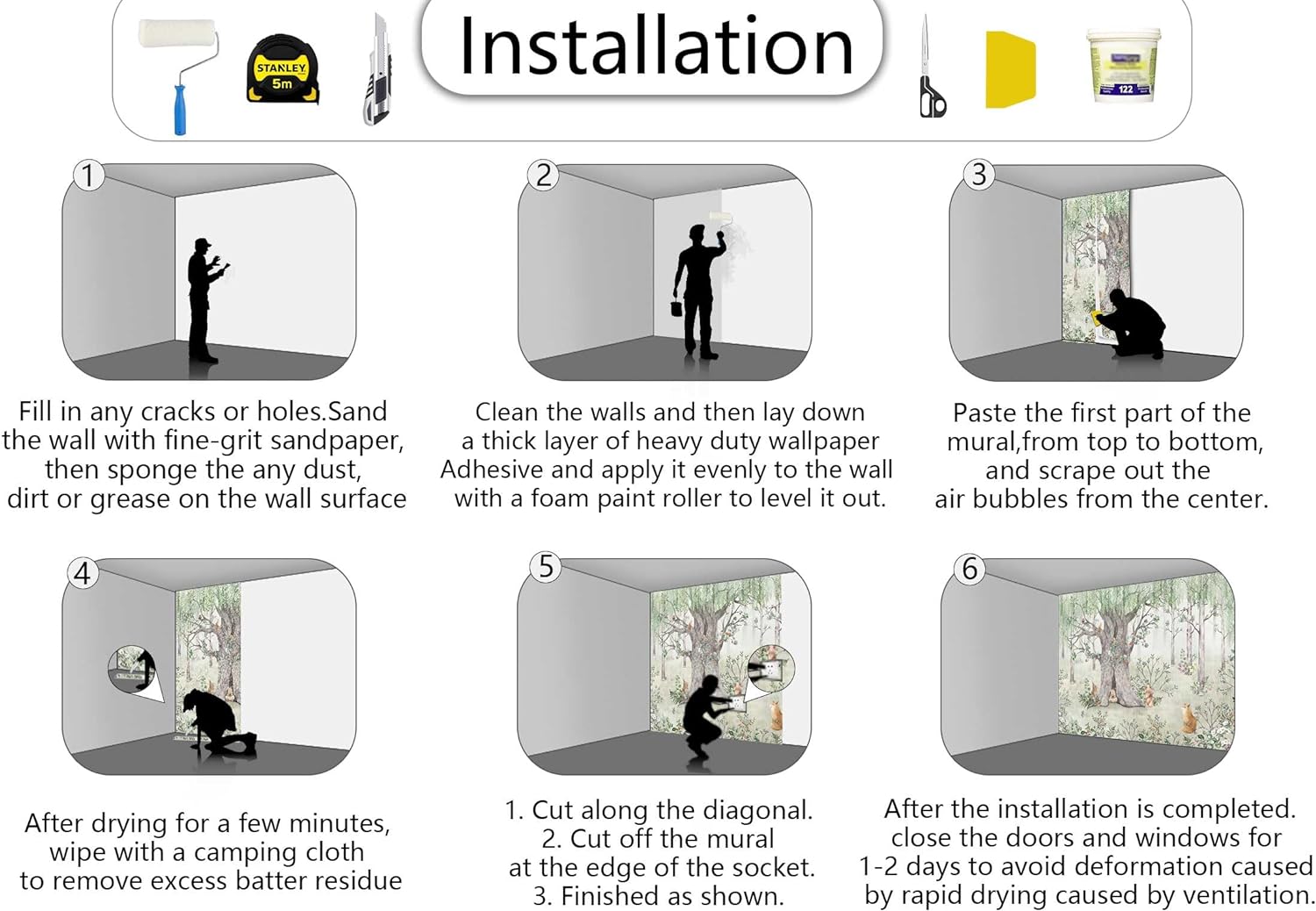 STANLEY
5m

Installation

122

1

Fill in any cracks or holes.Sand the wall with fine-grit sandpaper, then sponge the any dust, dirt or grease on the wall surface

2

Clean the walls and then lay down a thick layer of heavy duty wallpaper Adhesive and apply it evenly to the wall with a foam paint roller to level it out.

3

Paste the first part of the mural,from top to bottom, and scrape out the air bubbles from the center.

4

After drying for a few minutes, wipe with a camping cloth to remove excess batter residue

5

1. Cut along the diagonal.
2. Cut off the mural at the edge of the socket.
3. Finished as shown.

6

After the installation is completed. close the doors and windows for 1-2 days to avoid deformation caused by rapid drying caused by ventilation.