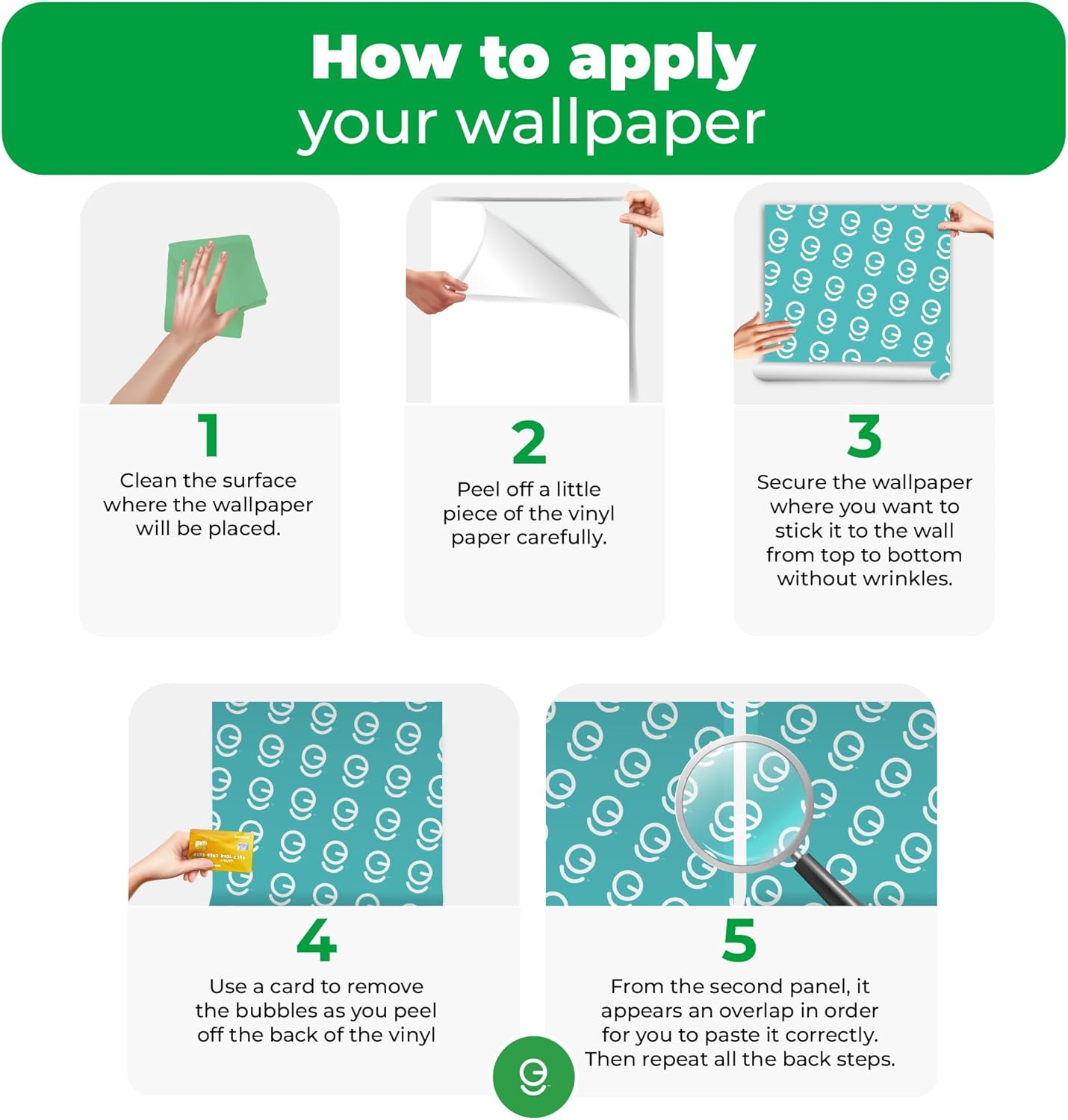 How to apply your wallpaper

1
Clean the surface where the wallpaper will be placed.

2
Peel off a little piece of the vinyl paper carefully.

3
Secure the wallpaper where you want to stick it to the wall from top to bottom without wrinkles.

4
Use a card to remove the bubbles as you peel off the back of the vinyl

5
From the second panel, it appears an overlap in order for you to paste it correctly. Then repeat all the back steps.