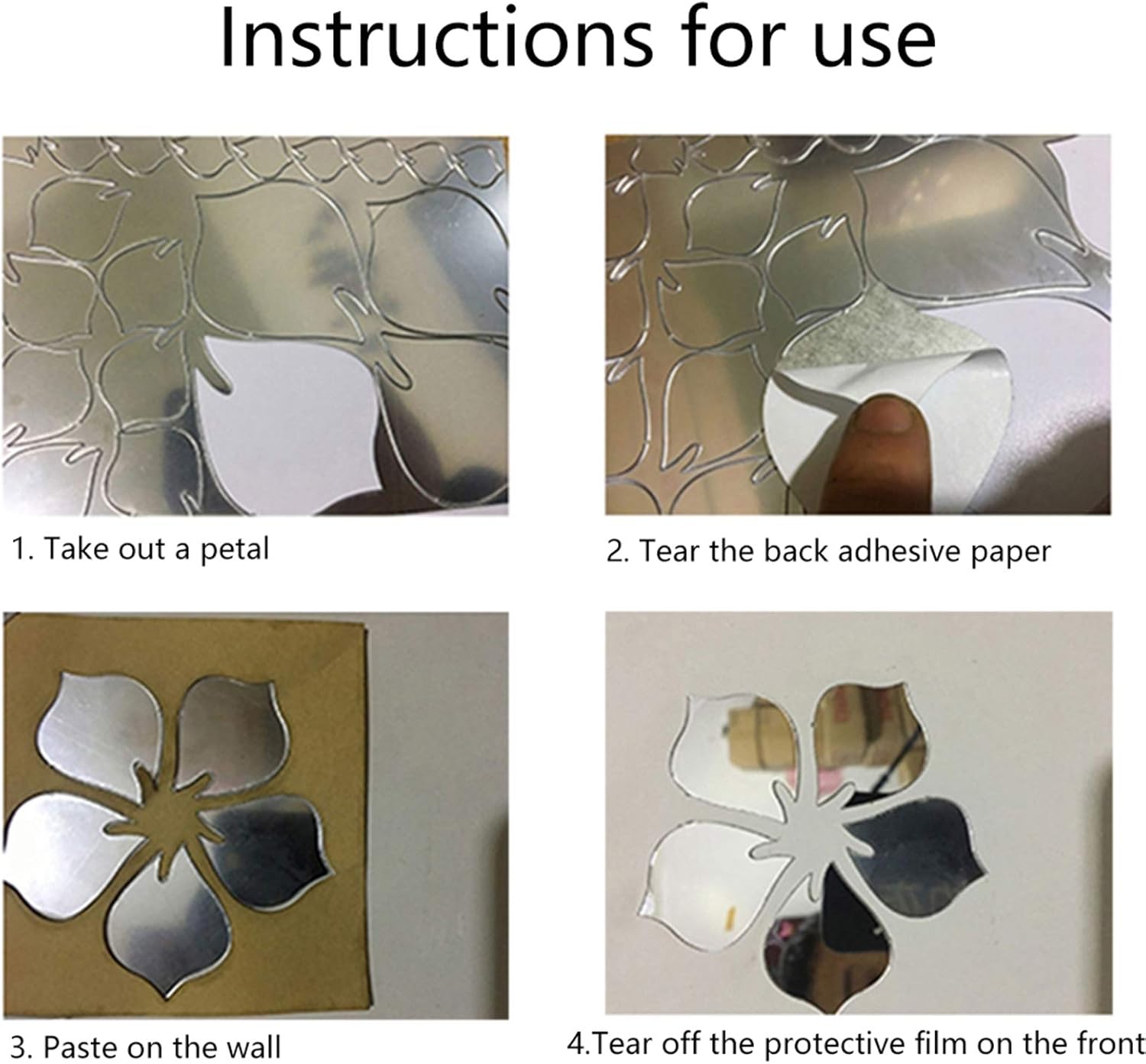 Instructions for use

1. Take out a petal

2. Tear the back adhesive paper

3. Paste on the wall

4.Tear off the protective film on the front