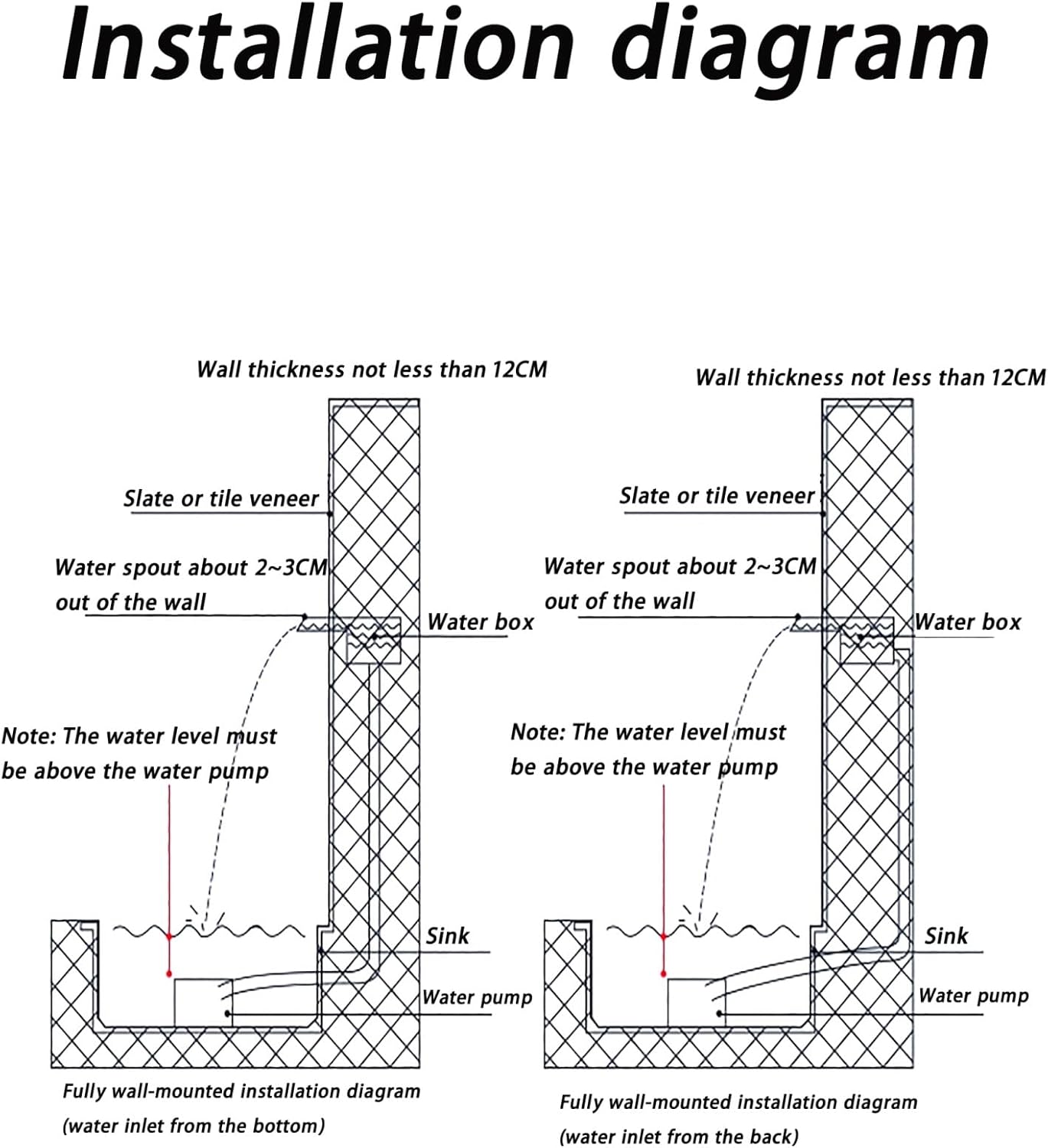 Installation diagram

Wall thickness not less than 12CM

Slate or tile veneer

Water spout about 2~3CM out of the wall

Water box

Note: The water level must be above the water pump

Sink

Water pump

Fully wall-mounted installation diagram (water inlet from the bottom)

Wall thickness not less than 12CM

Slate or tile veneer

Water spout about 2~3CM out of the wall

Water box

Note: The water level must be above the water pump

Sink

Water pump

Fully wall-mounted installation diagram (water inlet from the back)