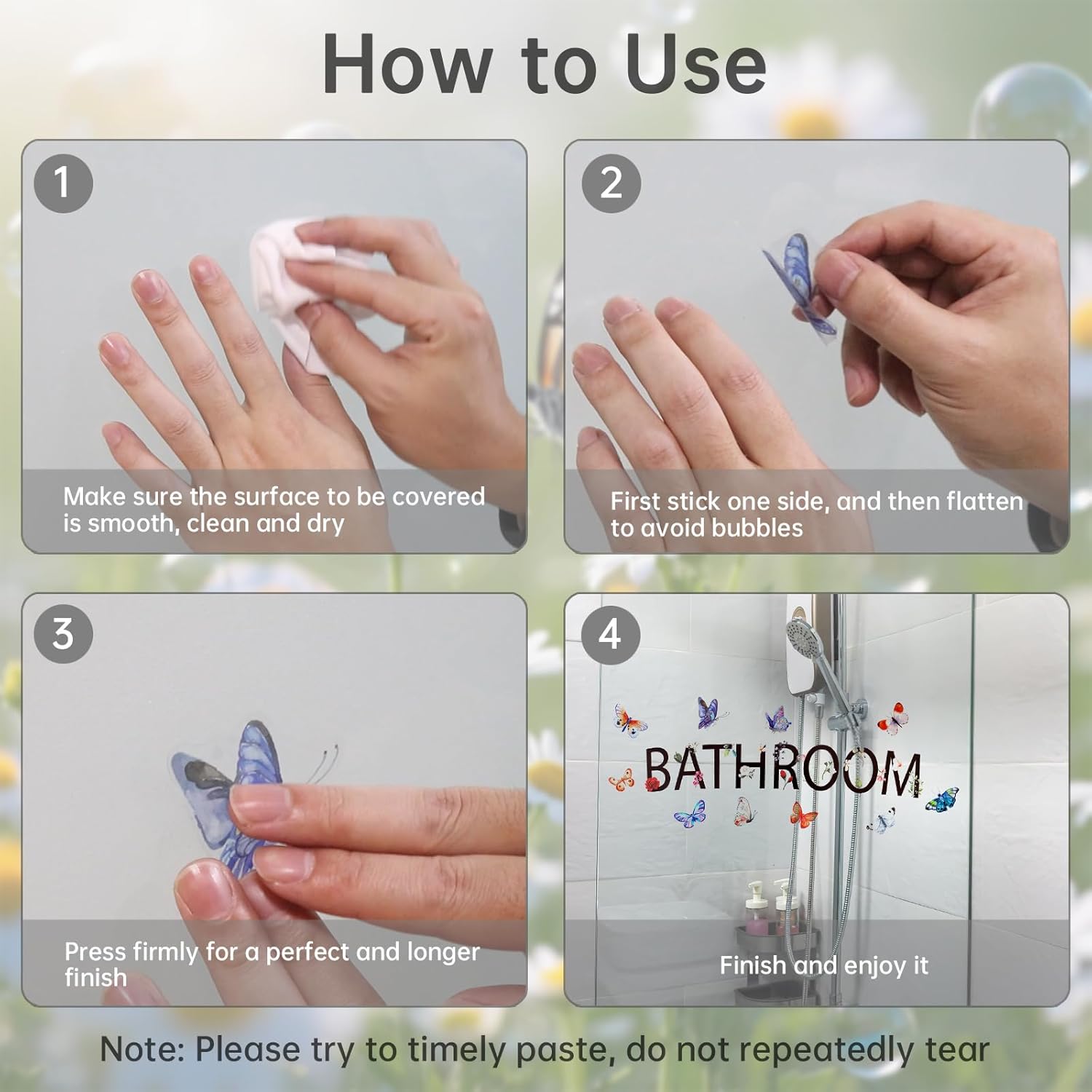 How to Use

1

Make sure the surface to be covered is smooth, clean and dry

2

First stick one side, and then flatten to avoid bubbles

3

Press firmly for a perfect and longer finish

4

BATHROOM

Finish and enjoy it

Note: Please try to timely paste, do not repeatedly tear