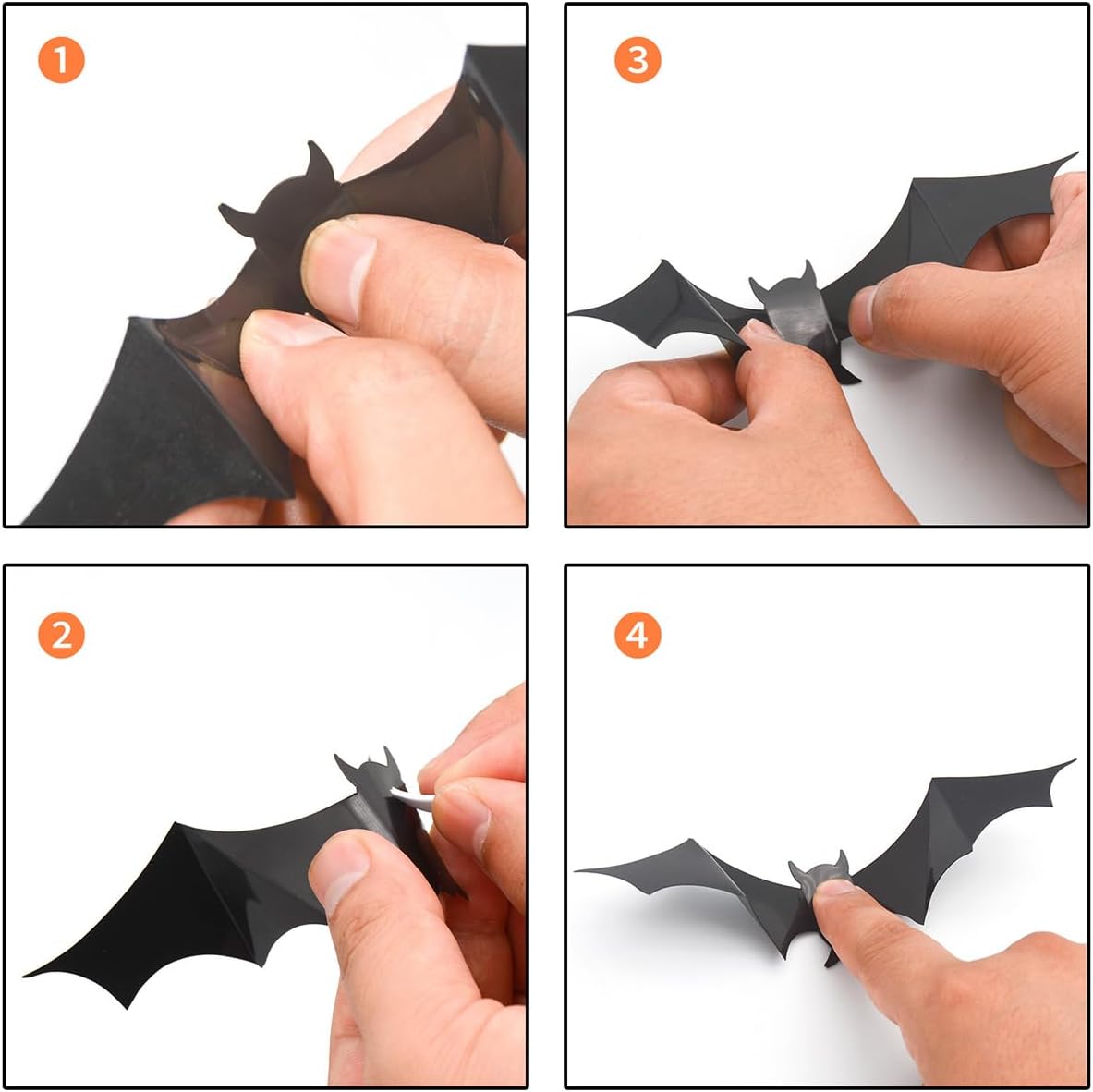 1

3

2

4