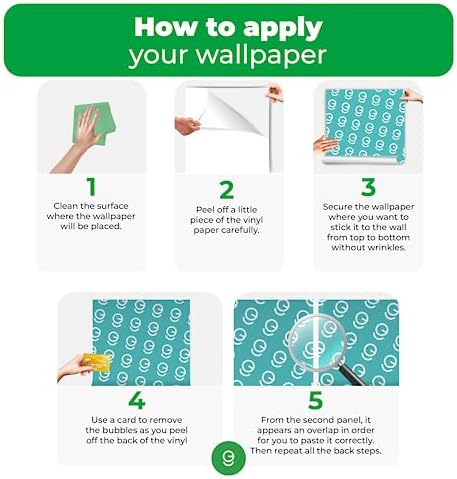 How to apply
your wallpaper

1
Clean the surface where the wallpaper will be placed.

2
Peel off a little piece of the vinyl paper carefully.

3
Secure the wallpaper where you want to stick it to the wall from top to bottom without wrinkles.

4
Use a card to remove the bubbles as you peel off the back of the vinyl

5
From the second panel, it appears an overlap in order for you to paste it correctly. Then repeat all the back steps.