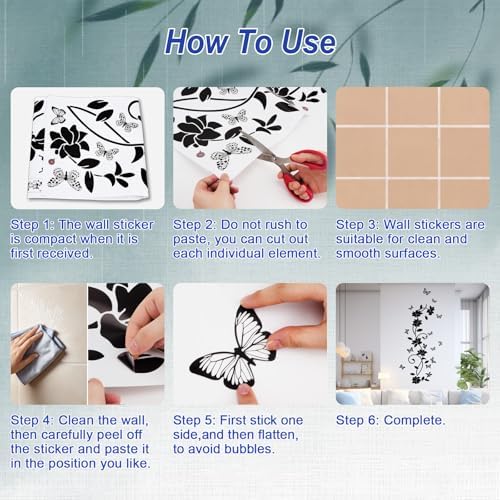 How To Use

Step 1: The wall sticker is compact when it is first received.

Step 2: Do not rush to paste, you can cut out each individual element.

Step 3: Wall stickers are suitable for clean and smooth surfaces.

Step 4: Clean the wall, then carefully peel off the sticker and paste it in the position you like.

Step 5: First stick one side,and then flatten, to avoid bubbles.

Step 6: Complete.