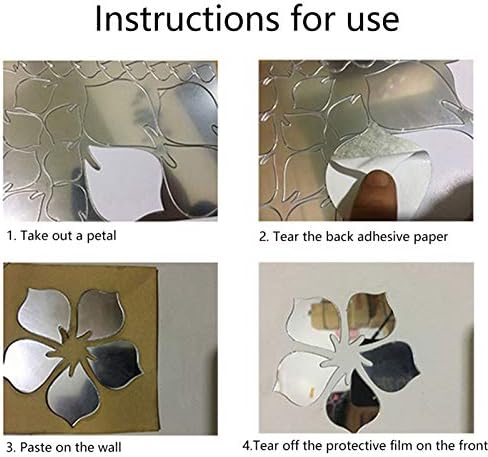 Instructions for use

1. Take out a petal

2. Tear the back adhesive paper

3. Paste on the wall

4.Tear off the protective film on the front